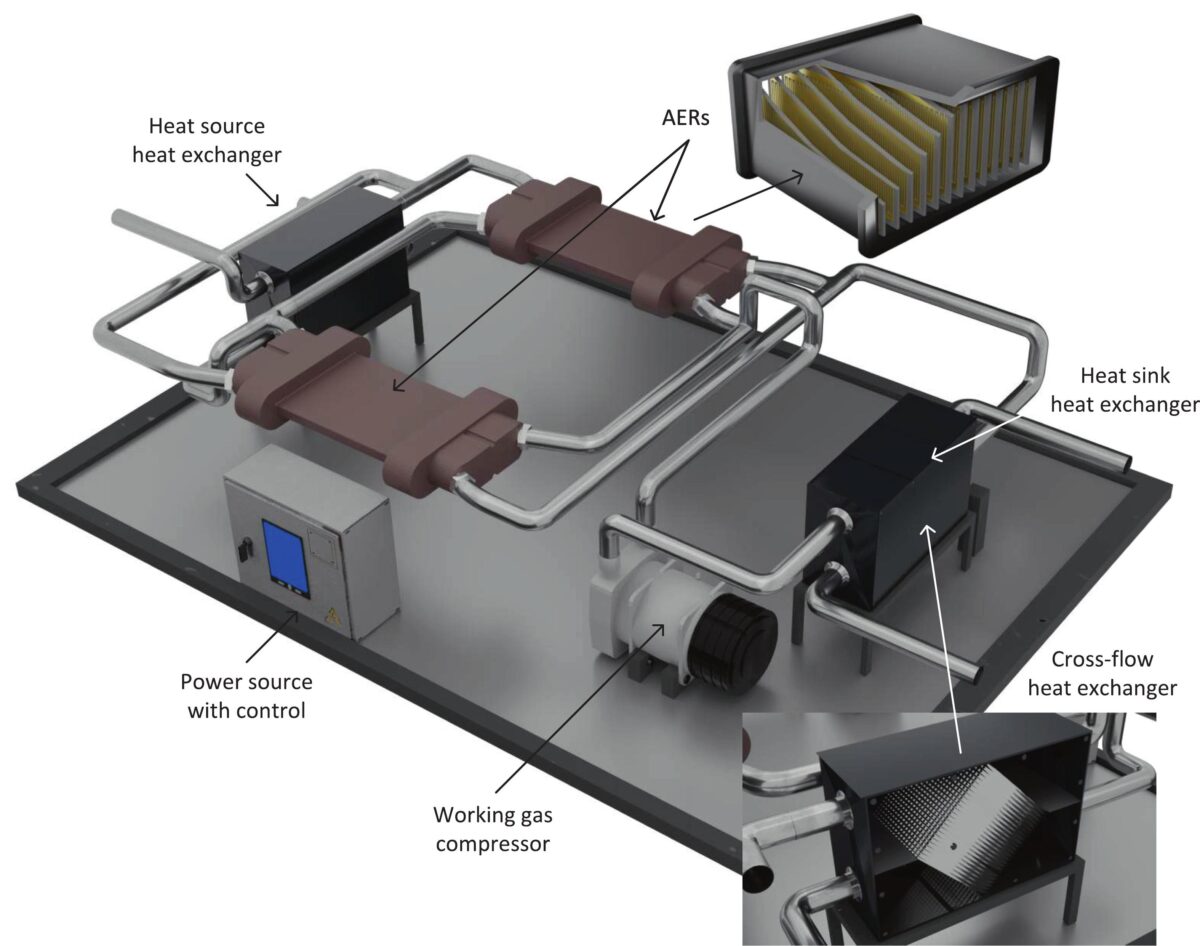 Heat source heat exchanger

AERs

Heat sink heat exchanger

Power source with control

Working gas compressor

Cross-flow heat exchanger