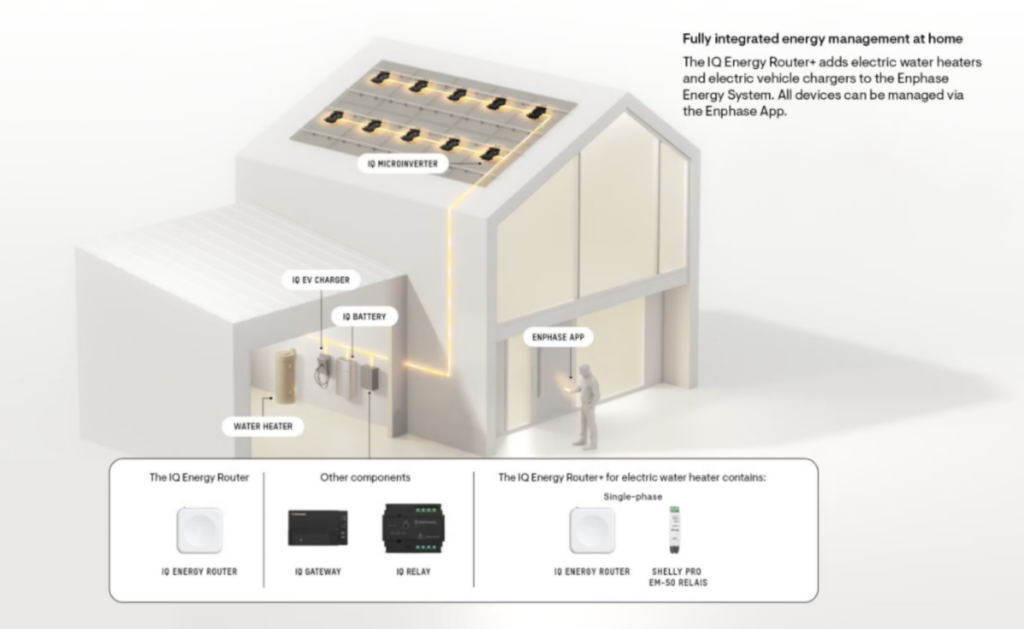 Fully integrated energy management at home

The IQ Energy Router+ adds electric water heaters and electric vehicle chargers to the Enphase Energy System. All devices can be managed via the Enphase App.

IQ MICROINVERTER

IQ EV CHARGER

IQ BATTERY

ENPHASE APP

WATER HEATER

The IQ Energy Router

IQ ENERGY ROUTER

Other components

IQ GATEWAY

IQ RELAY

The IQ Energy Router+ for electric water heater contains:

Single-phase

IQ ENERGY ROUTER

SHELLY PRO EM-50 RELAIS